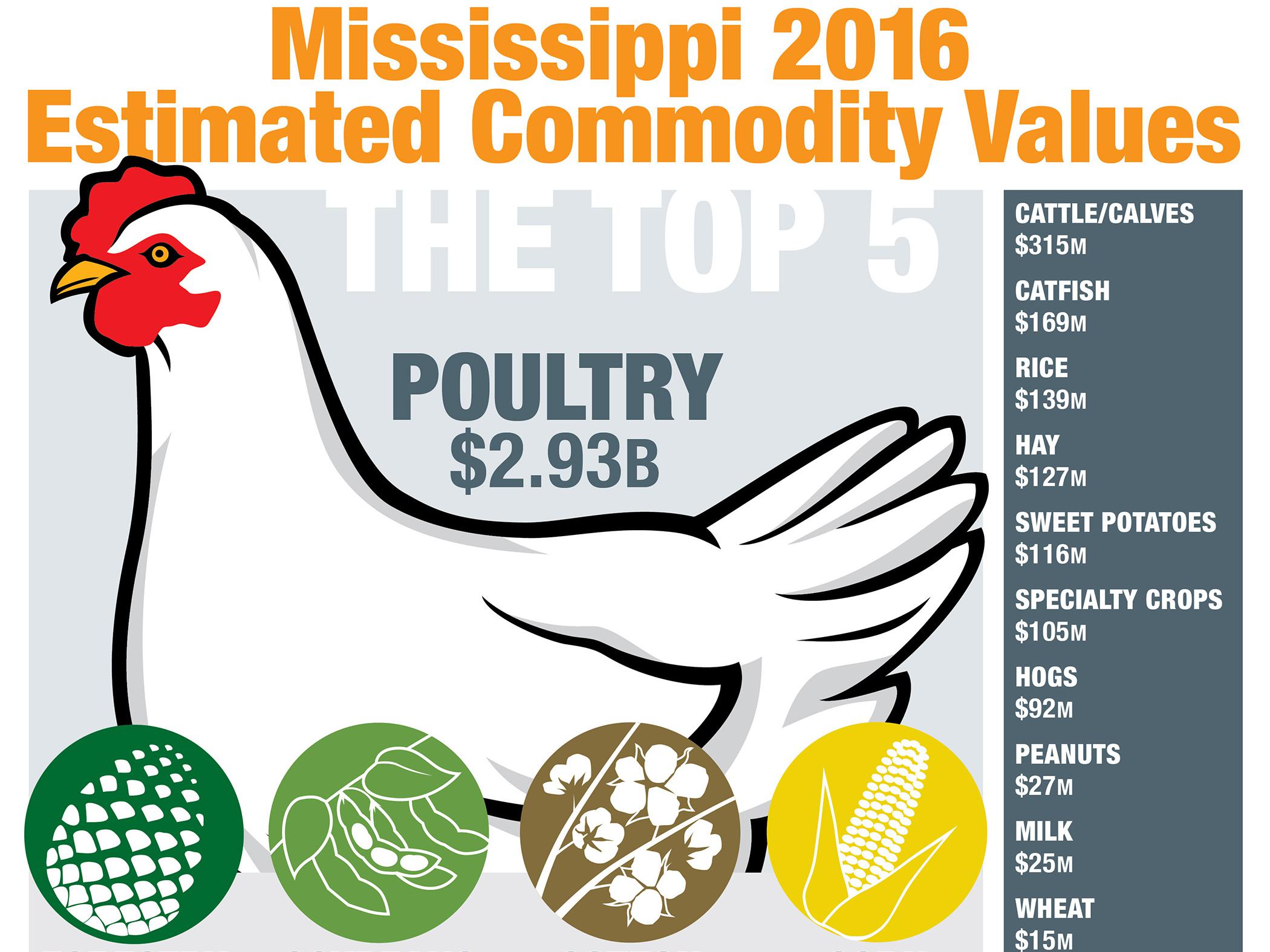 Mississippi 2016
Estimated Commodity Values

THE TOP 5

POULTRY
$2.93B

CATTLE/CALVES
$315M

CATFISH
$169M

RICE
$139M

HAY
$127M

SWEET POTATOES
$116M

SPECIALTY CROPS
$105M

HOGS
$92M

PEANUTS
$27M

MILK
$25M

WHEAT
$15M